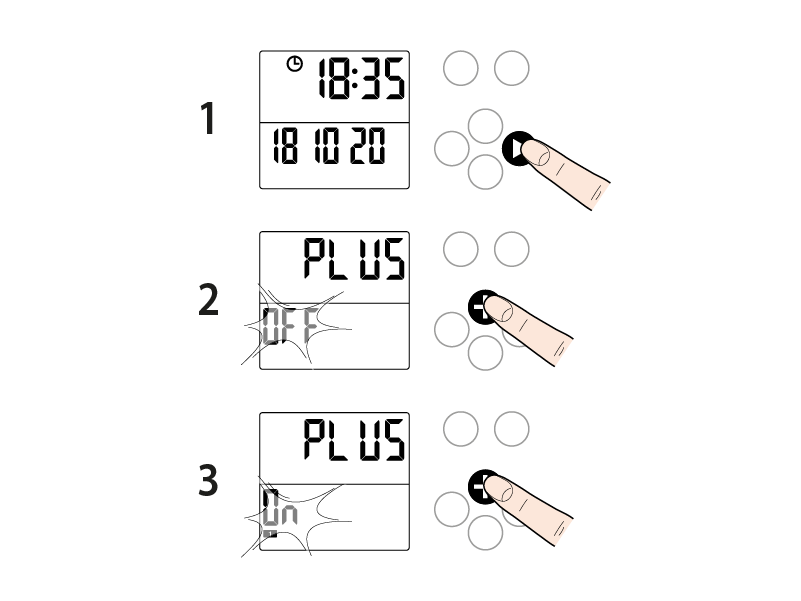 1

18:35

18 10 20

2

PLUS

OFF

3

PLUS

On